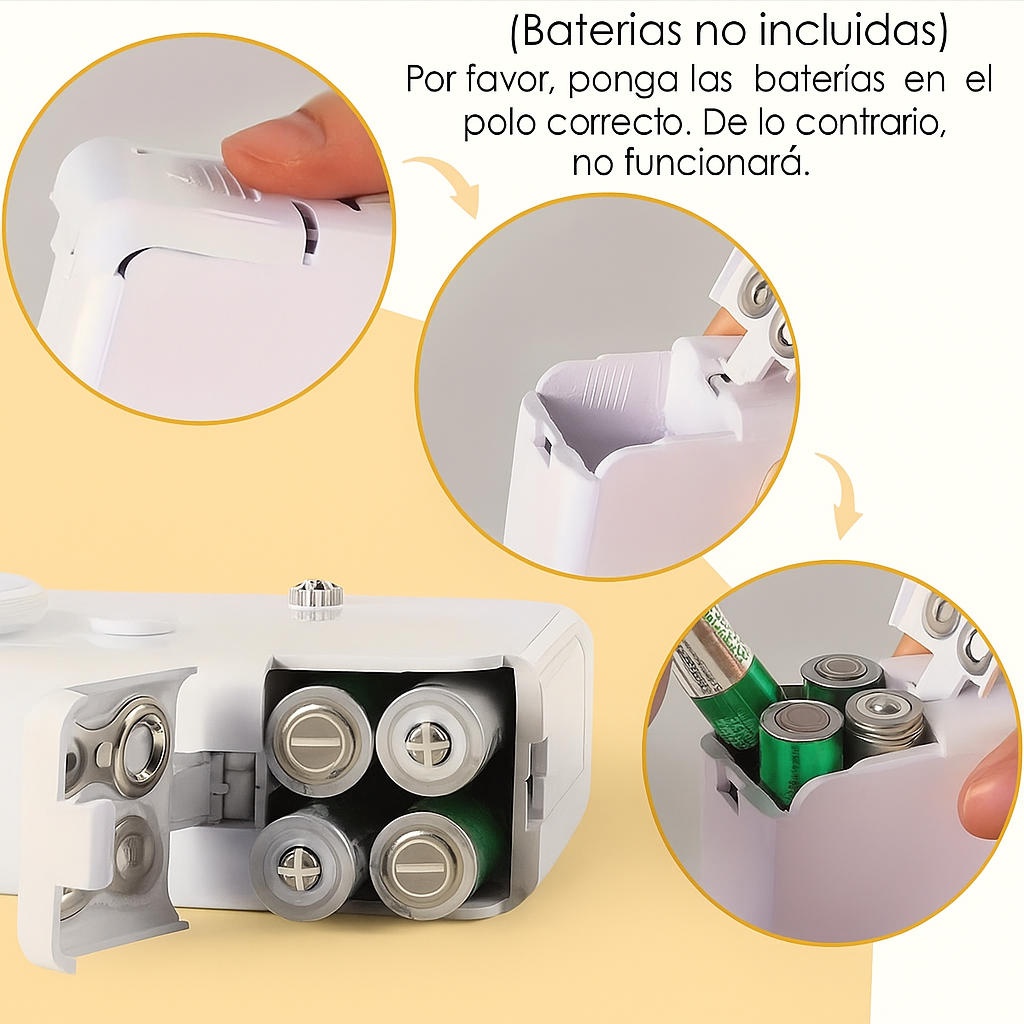 (Baterias no incluidas)
Por favor, ponga las baterías en el polo correcto. De lo contrario, no funcionará.